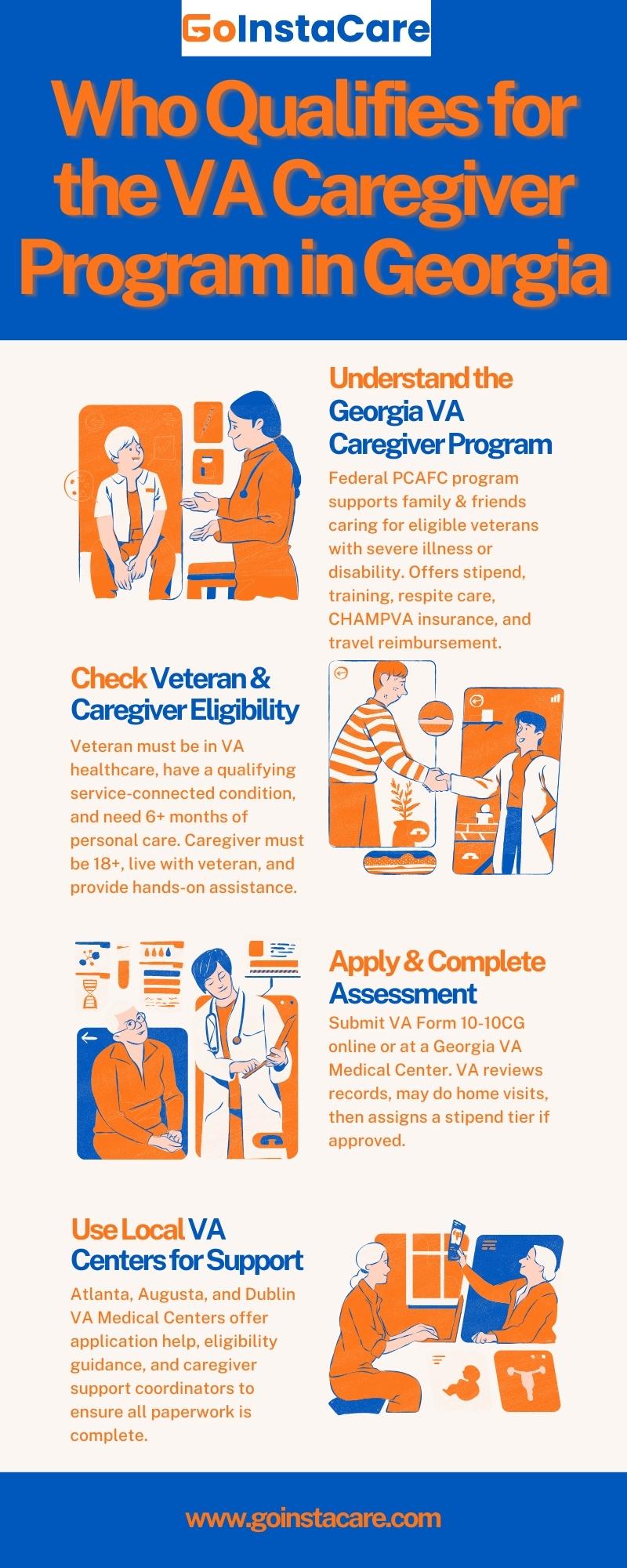 GoInstaCare

Who Qualifies for the VA Caregiver Program in Georgia

Understand the Georgia VA Caregiver Program

Federal PCAFC program supports family & friends caring for eligible veterans with severe illness or disability. Offers stipend, training, respite care, CHAMPVA insurance, and travel reimbursement.

Check Veteran & Caregiver Eligibility

Veteran must be in VA healthcare, have a qualifying service-connected condition, and need 6+ months of personal care. Caregiver must be 18+, live with veteran, and provide hands-on assistance.

Apply & Complete Assessment

Submit VA Form 10-10CG online or at a Georgia VA Medical Center. VA reviews records, may do home visits, then assigns a stipend tier if approved.

Use Local VA Centers for Support

Atlanta, Augusta, and Dublin VA Medical Centers offer application help, eligibility guidance, and caregiver support coordinators to ensure all paperwork is complete.

www.goinstacare.com