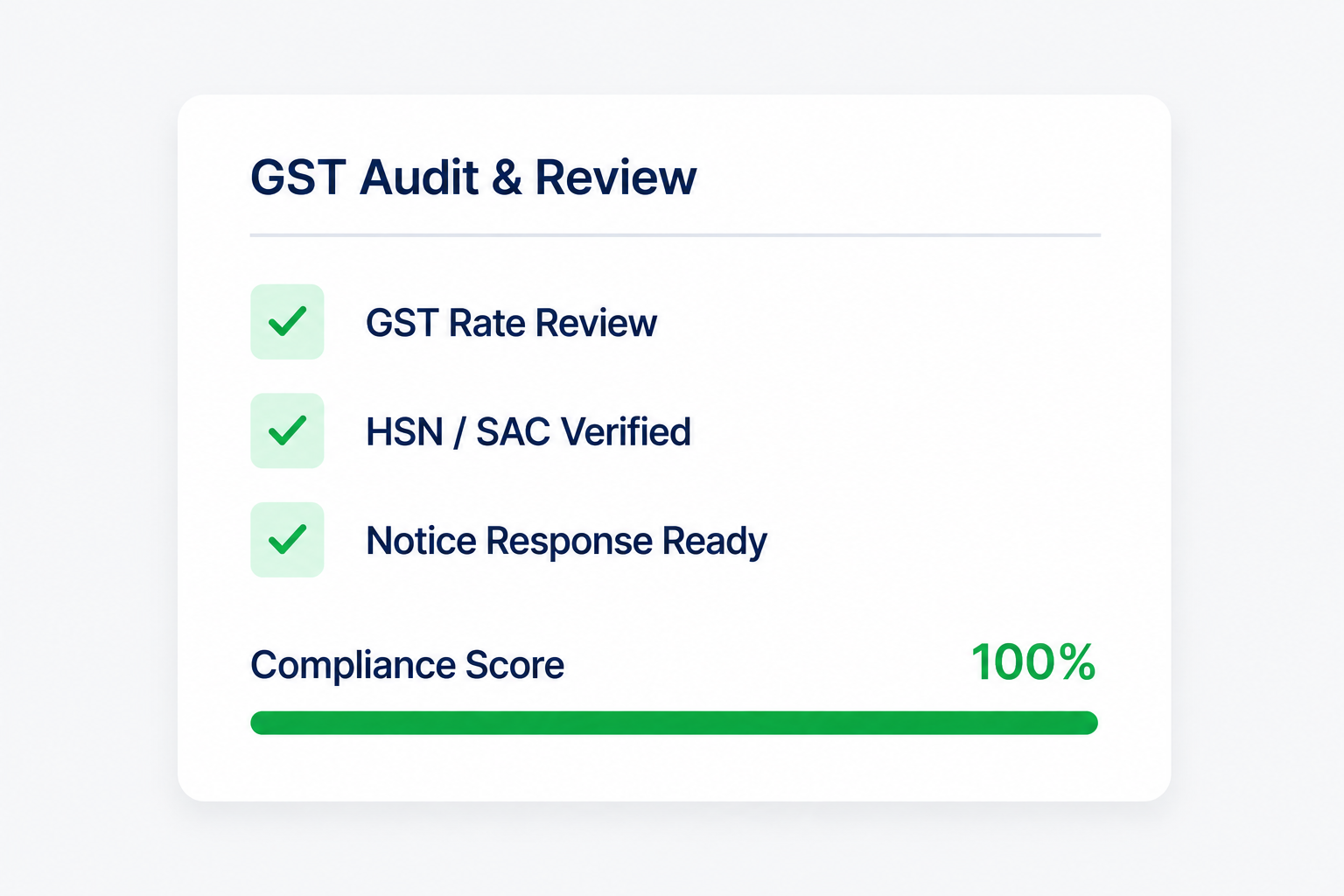 GST Audit & Review

☑ GST Rate Review

☑ HSN / SAC Verified

☑ Notice Response Ready

Compliance Score 100%